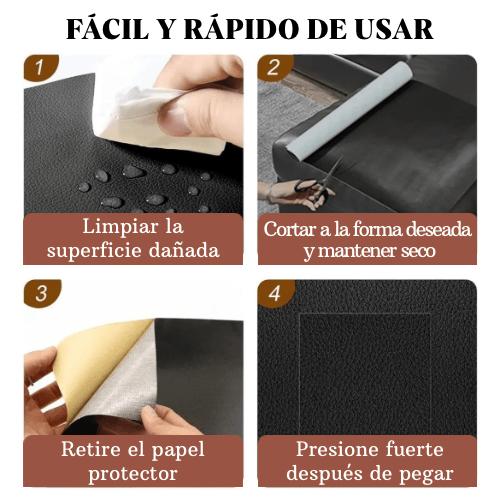 FÁCIL Y RÁPIDO DE USAR

1

Limpiar la superficie dañada

2

Cortar a la forma deseada y mantener seco

3

Retire el papel protector

4

Presione fuerte después de pegar